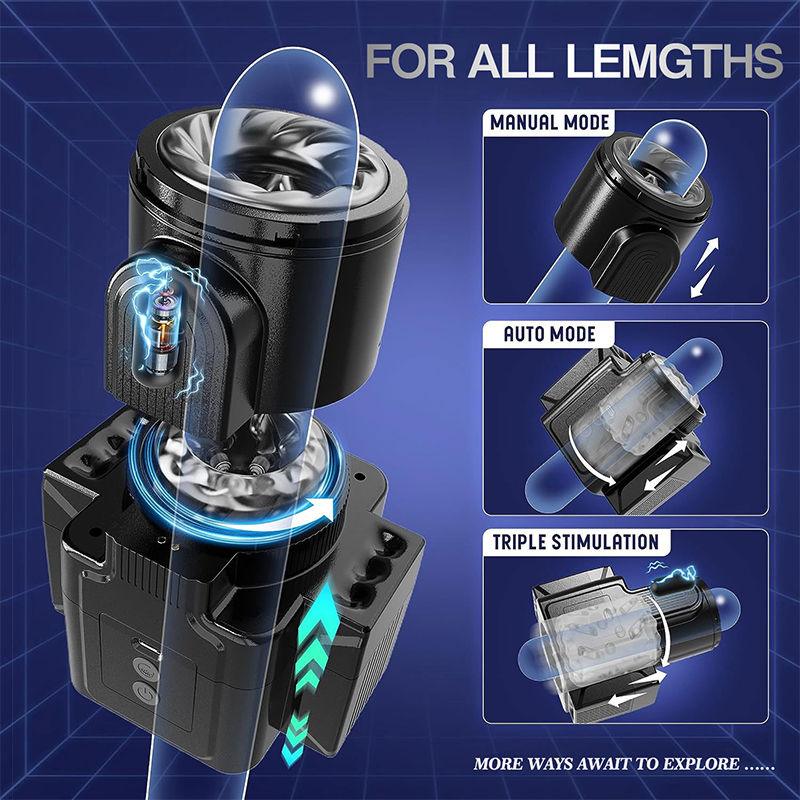 FOR ALL LEMGTHS

MANUAL MODE

AUTO MODE

TRIPLE STIMULATION

MORE WAYS AWAIT TO EXPLORE ......