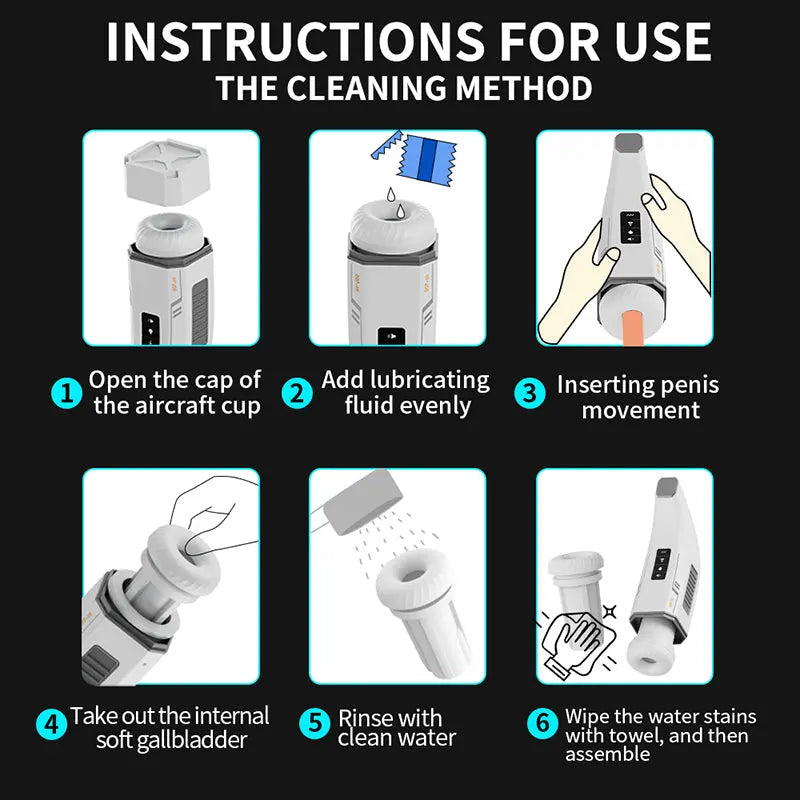 INSTRUCTIONS FOR USE
THE CLEANING METHOD

1 Open the cap of the aircraft cup

2 Add lubricating fluid evenly

3 Inserting penis movement

4 Take out the internal soft gallbladder

5 Rinse with clean water

6 Wipe the water stains with towel, and then assemble