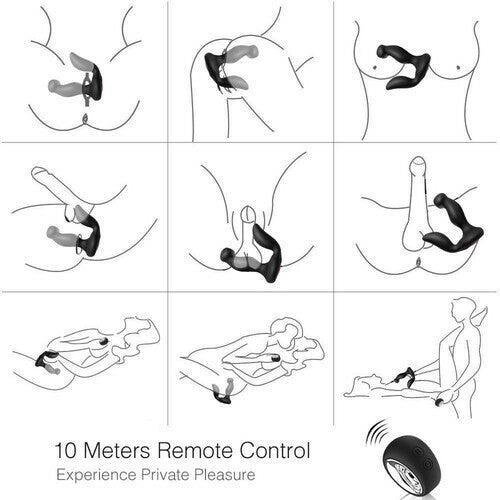 10 Meters Remote Control
Experience Private Pleasure