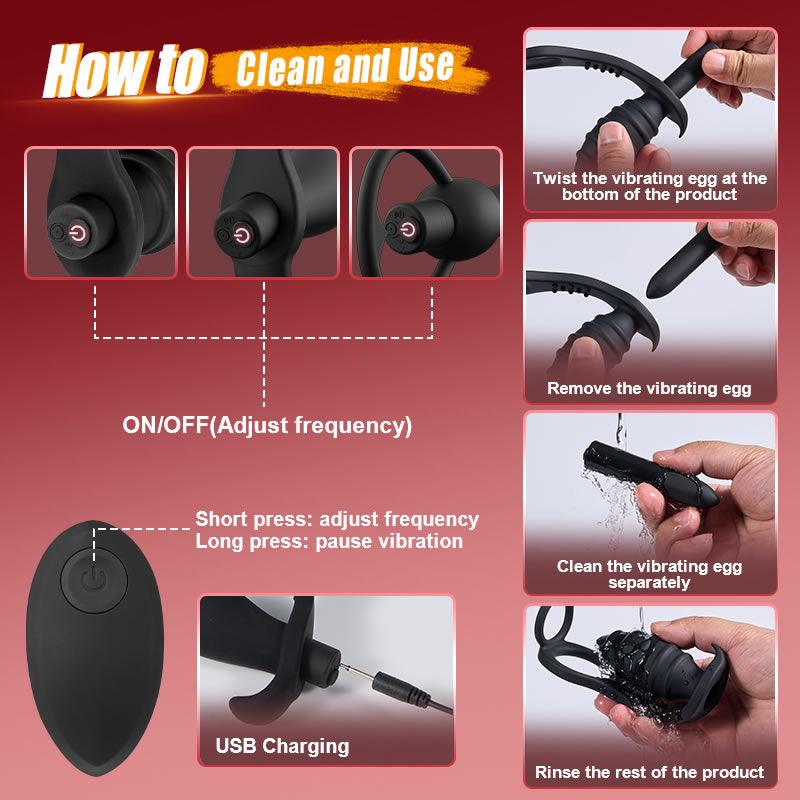 How to Clean and Use

ON/OFF(Adjust frequency)

Short press: adjust frequency
Long press: pause vibration

USB Charging

Twist the vibrating egg at the bottom of the product

Remove the vibrating egg

Clean the vibrating egg separately

Rinse the rest of the product