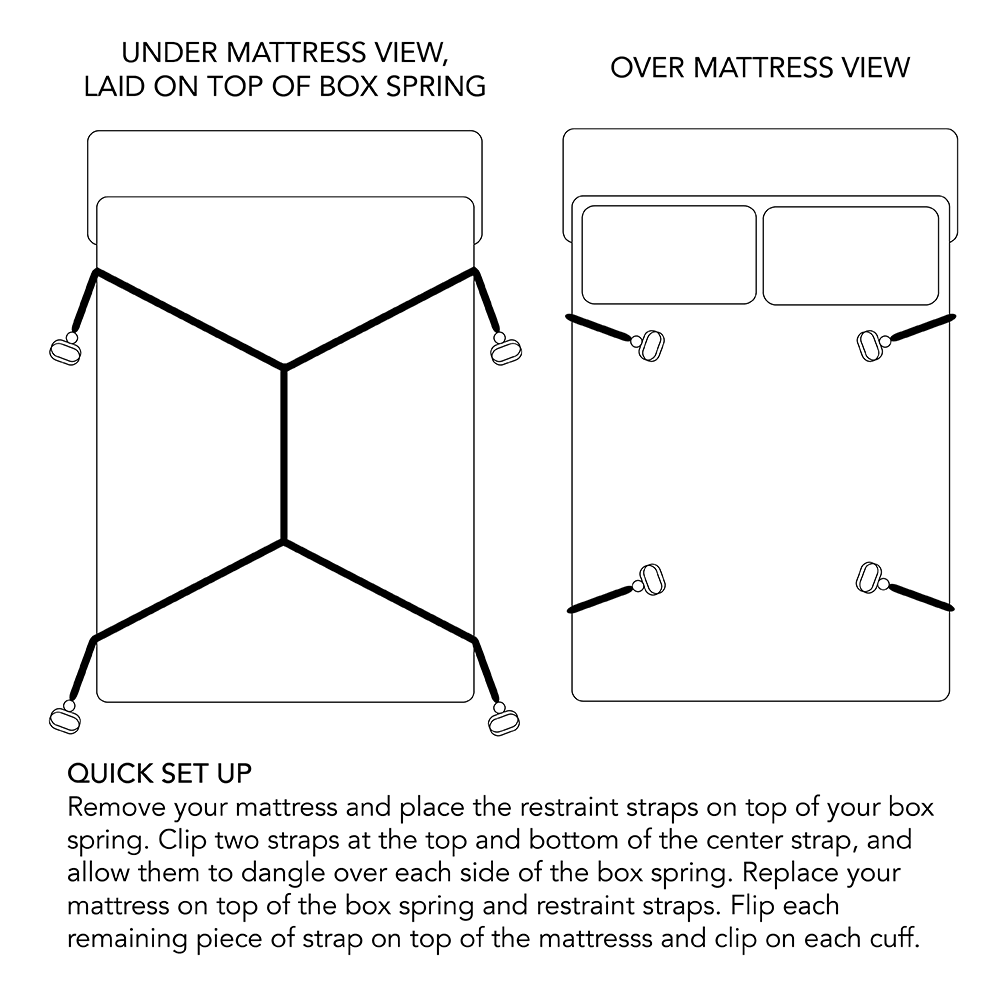 UNDER MATTRESS VIEW, LAID ON TOP OF BOX SPRING

OVER MATTRESS VIEW

QUICK SET UP
Remove your mattress and place the restraint straps on top of your box spring. Clip two straps at the top and bottom of the center strap, and allow them to dangle over each side of the box spring. Replace your mattress on top of the box spring and restraint straps. Flip each remaining piece of strap on top of the mattresss and clip on each cuff.