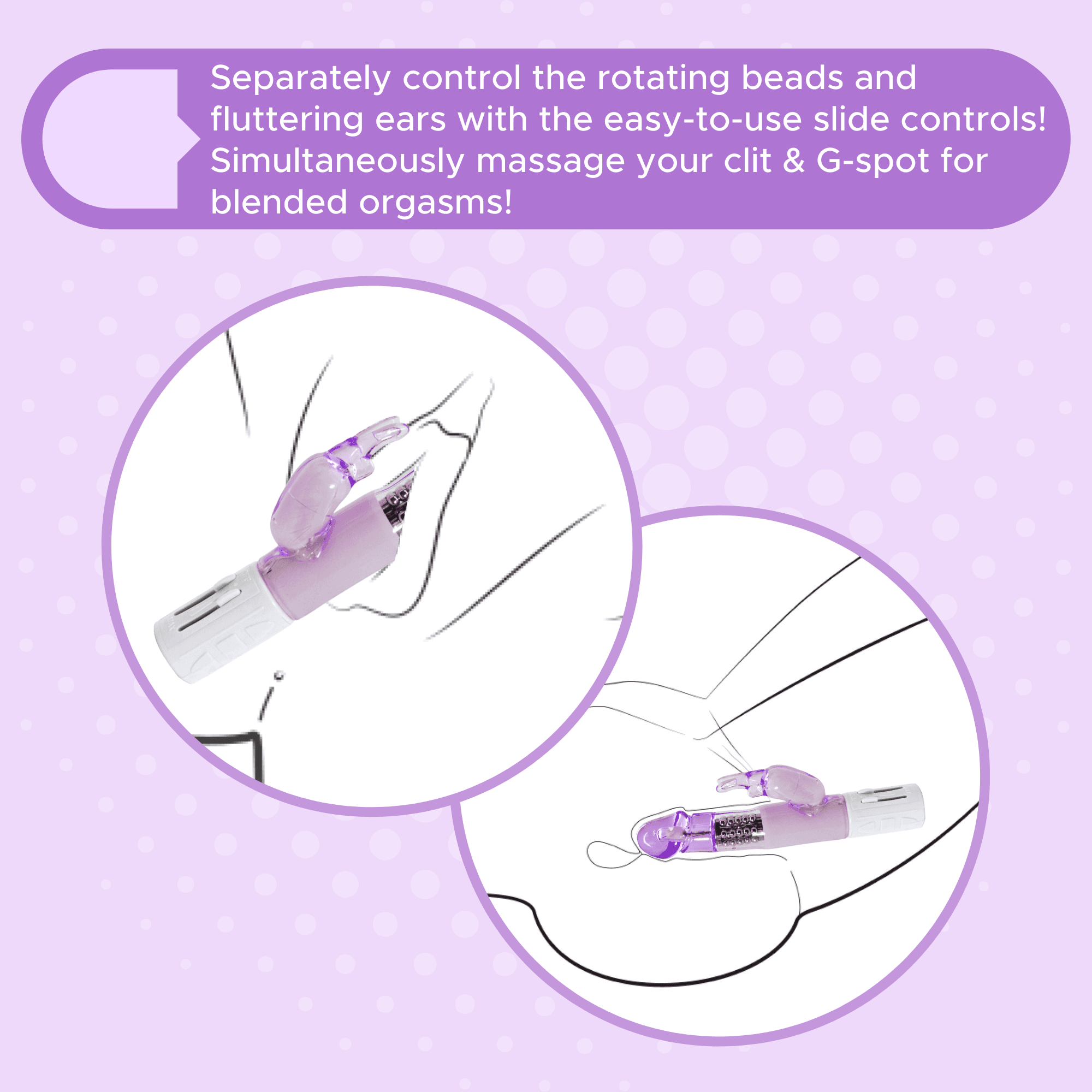 Separately control the rotating beads and fluttering ears with the easy-to-use slide controls! Simultaneously massage your clit & G-spot for blended orgasms!