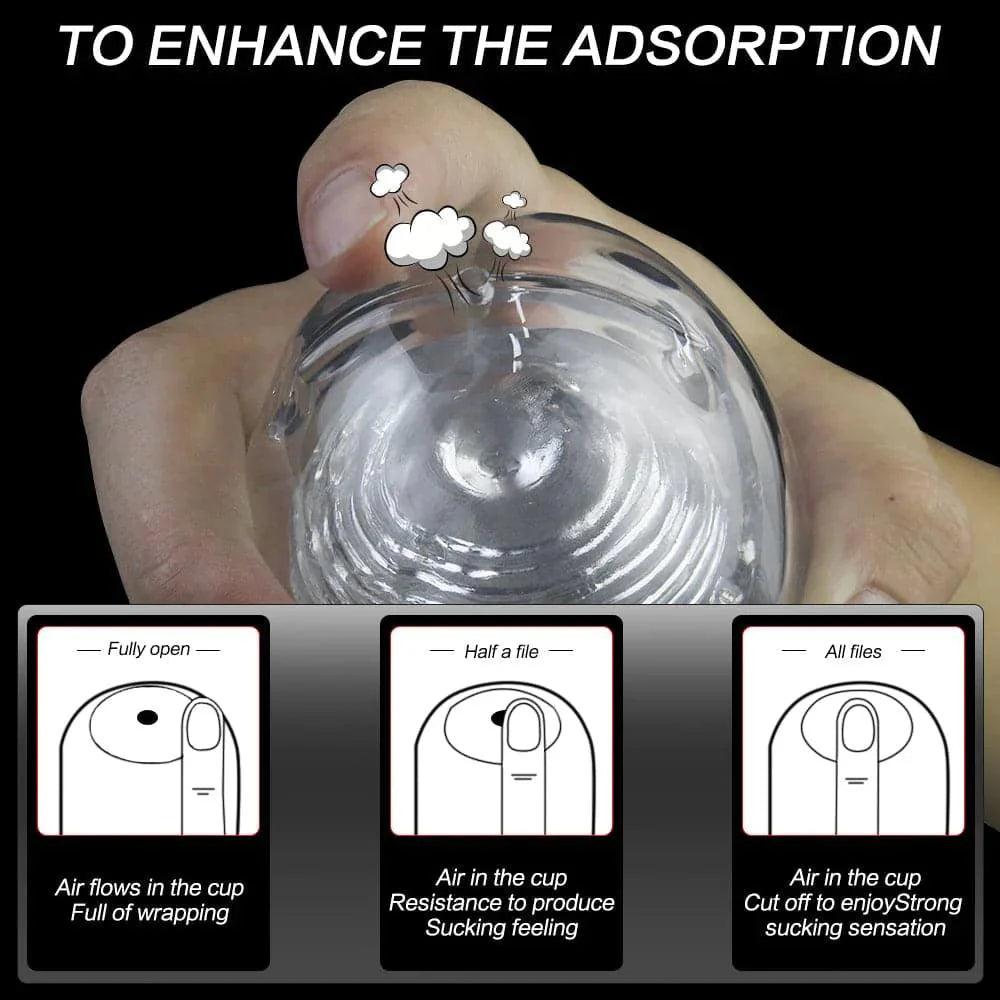 TO ENHANCE THE ADSORPTION

— Fully open —

Air flows in the cup
Full of wrapping

— Half a file —

Air in the cup
Resistance to produce
Sucking feeling

— All files —

Air in the cup
Cut off to enjoyStrong
sucking sensation