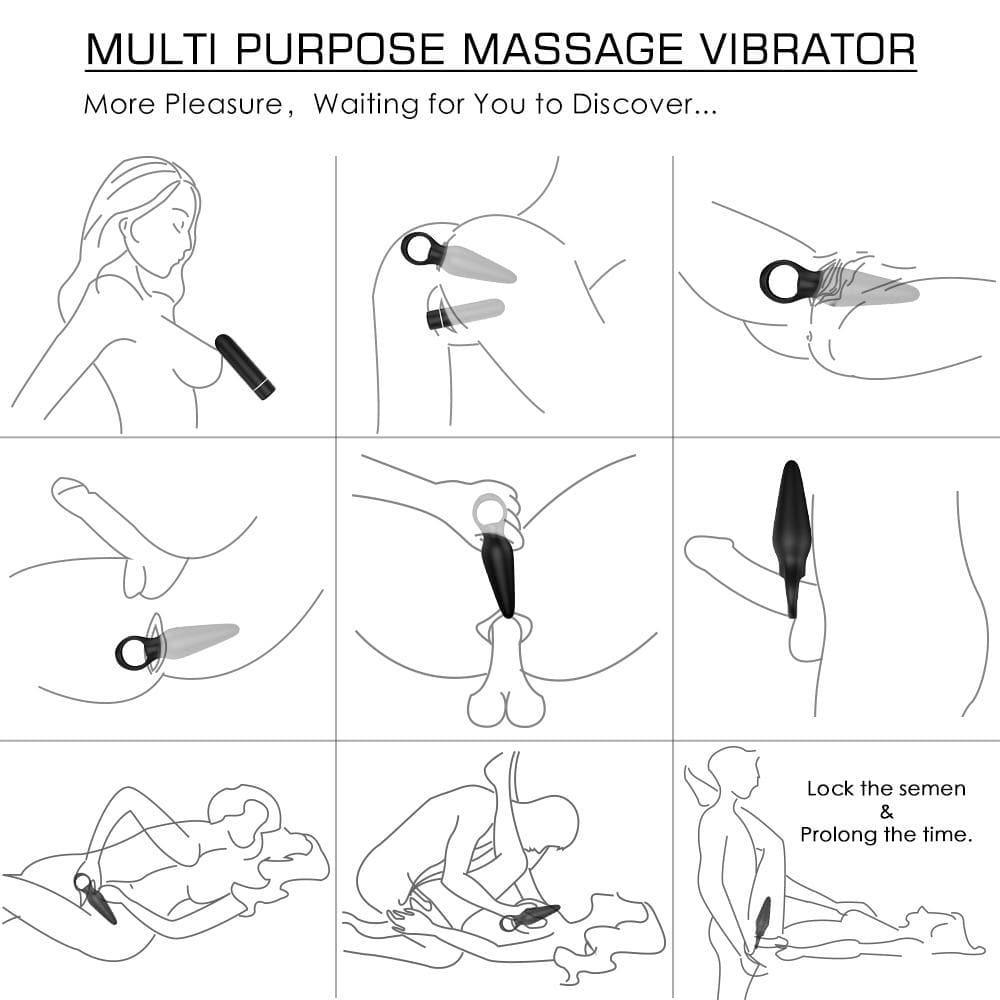 MULTI PURPOSE MASSAGE VIBRATOR

More Pleasure, Waiting for You to Discover...

Lock the semen
&
Prolong the time.