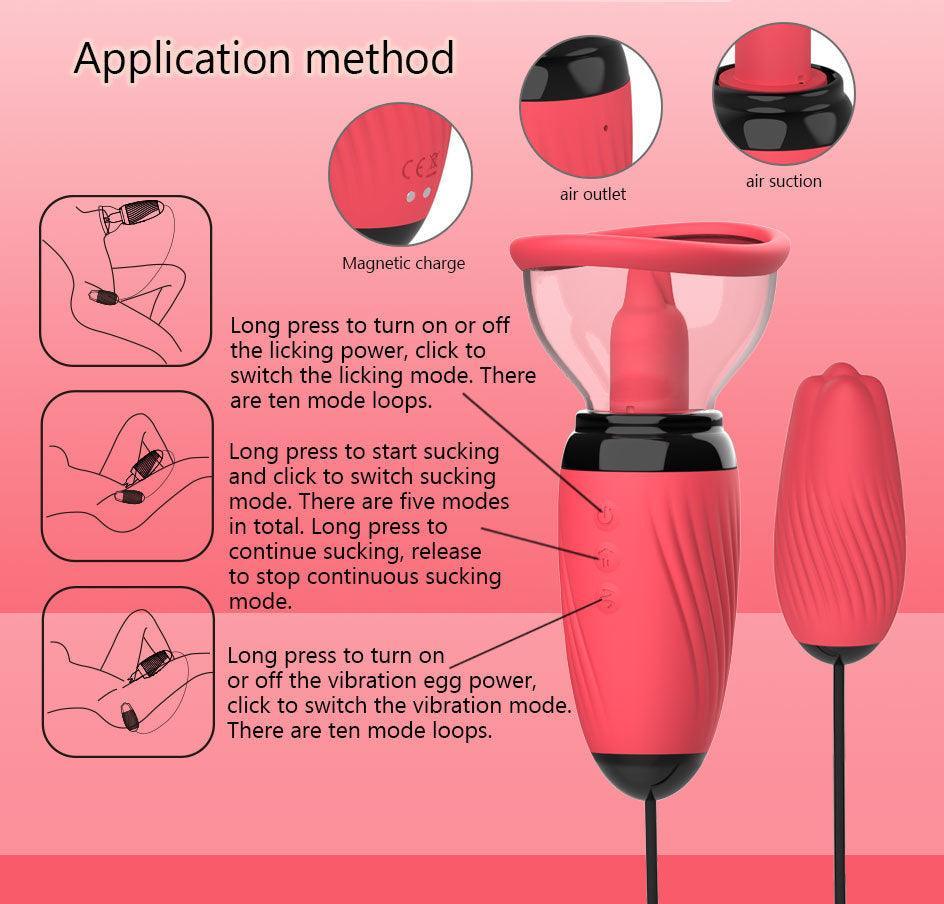 Application method

CE

Magnetic charge

air outlet

air suction

Long press to turn on or off the licking power, click to switch the licking mode. There are ten mode loops.

Long press to start sucking and click to switch sucking mode. There are five modes in total. Long press to continue sucking, release to stop continuous sucking mode.

Long press to turn on or off the vibration egg power, click to switch the vibration mode. There are ten mode loops.