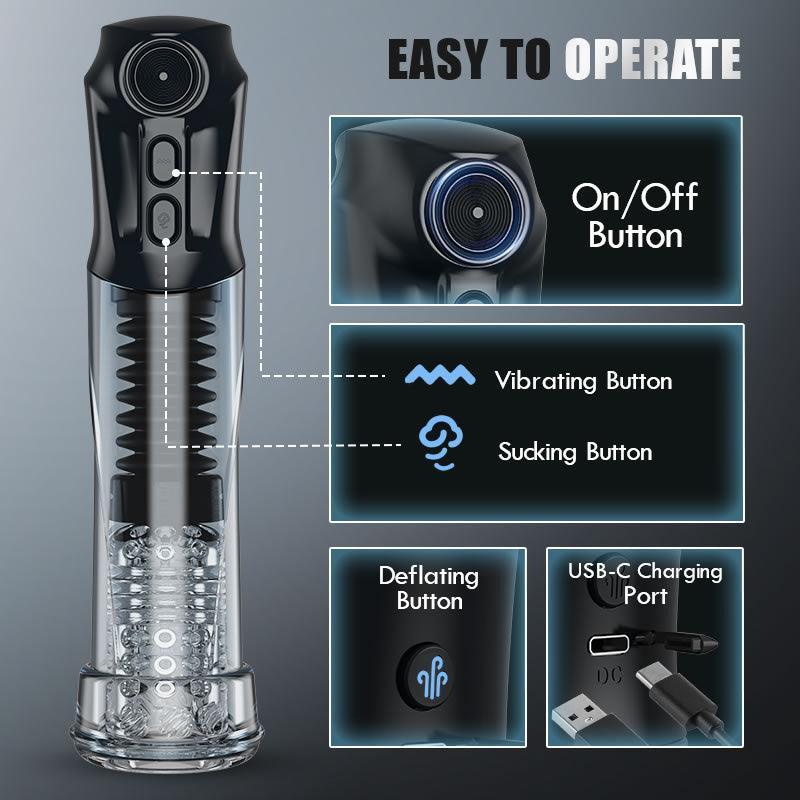 EASY TO OPERATE

On/Off Button

Vibrating Button

Sucking Button

Deflating Button

USB-C Charging Port

DC