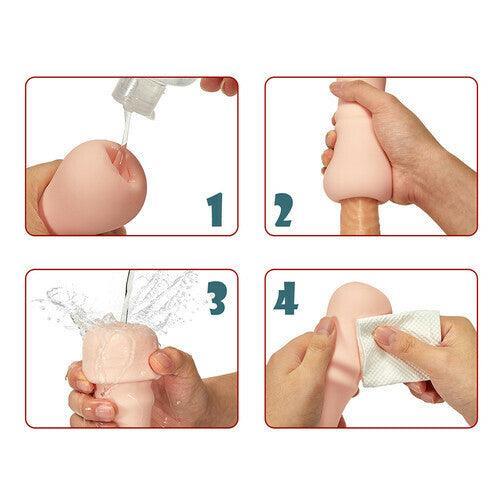 1

2

3

4