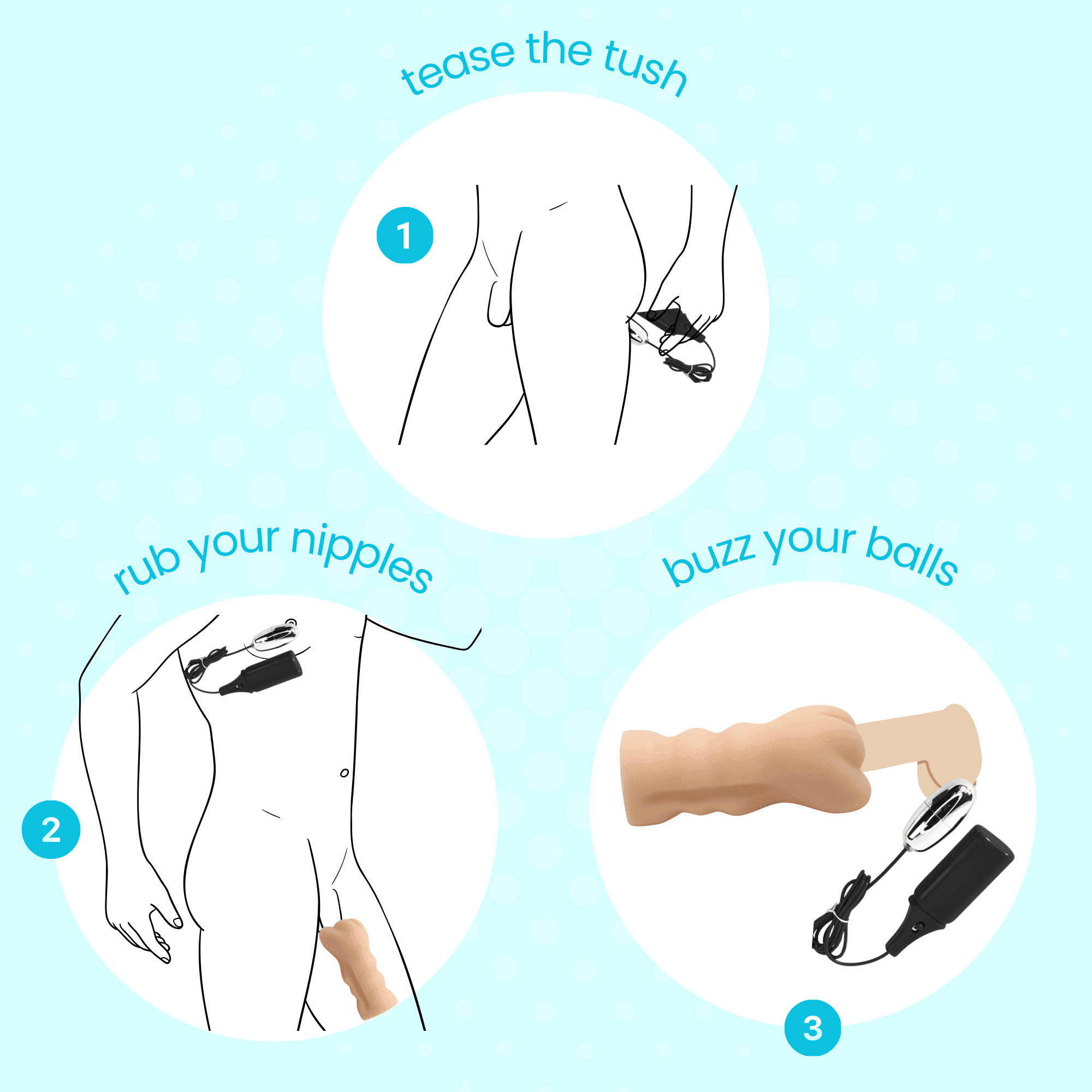 tease the tush

1

rub your nipples

2

buzz your balls

3