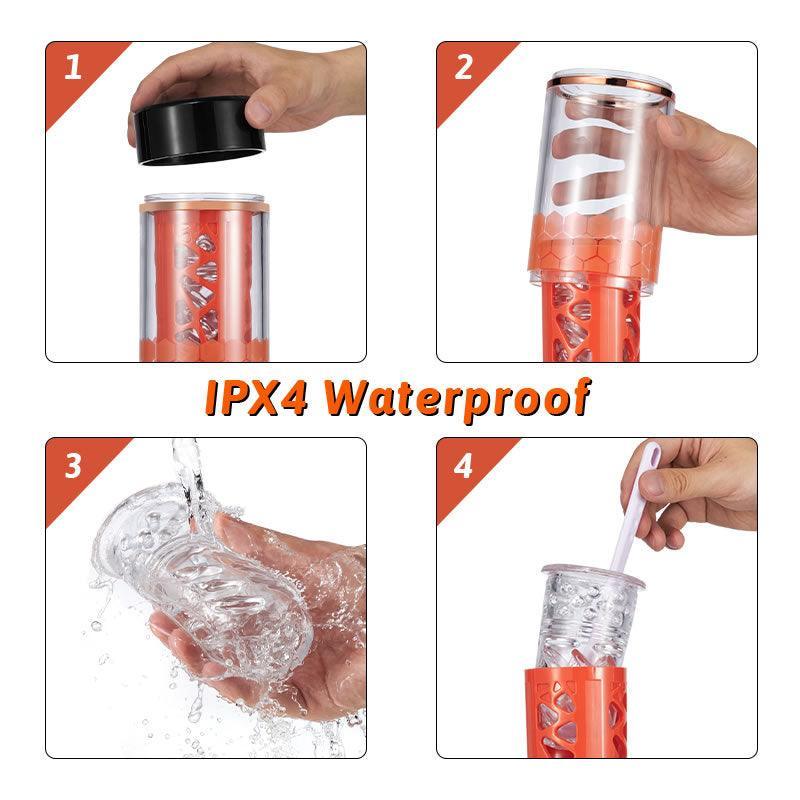 1

2

IPX4 Waterproof

3

4