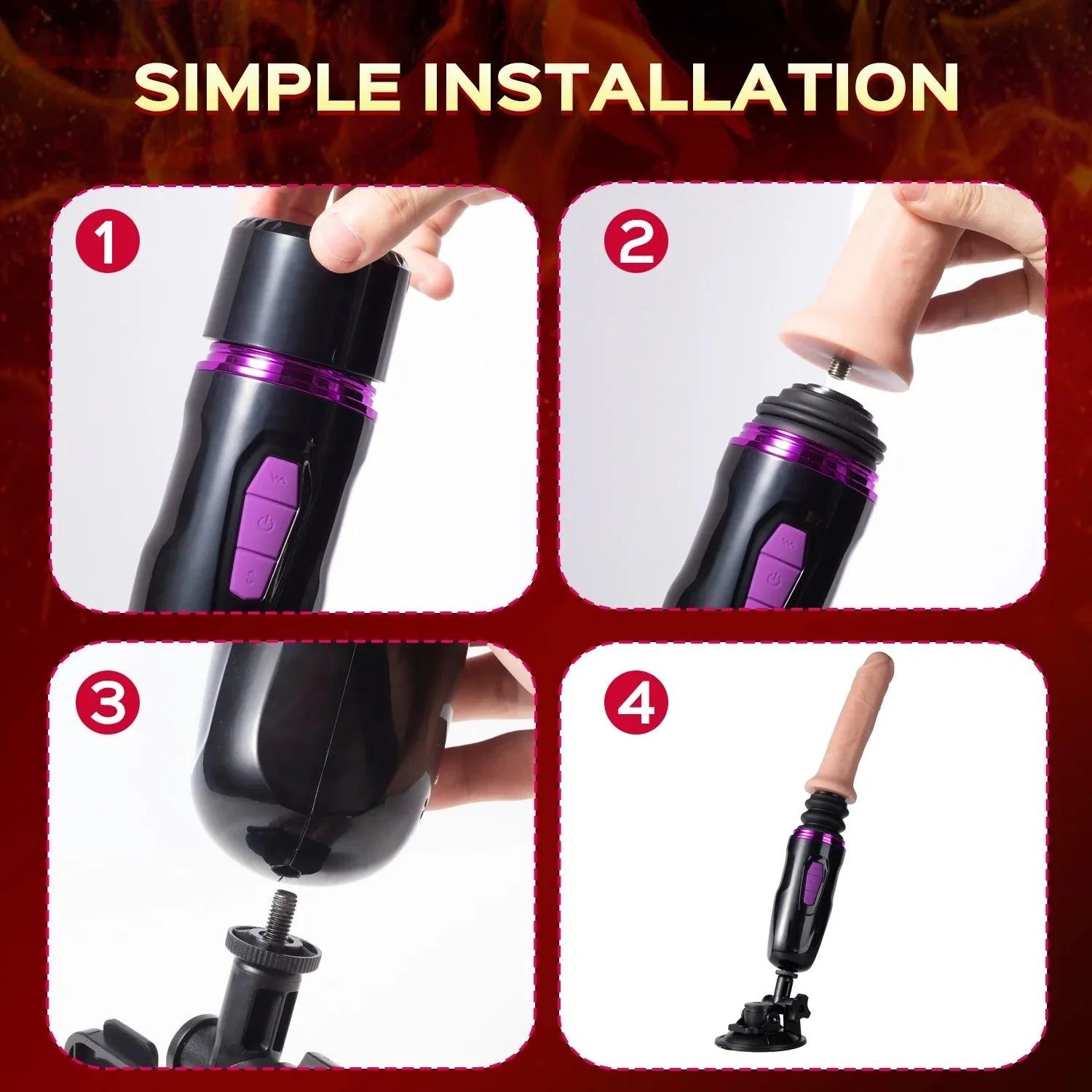 SIMPLE INSTALLATION

1

2

3

4