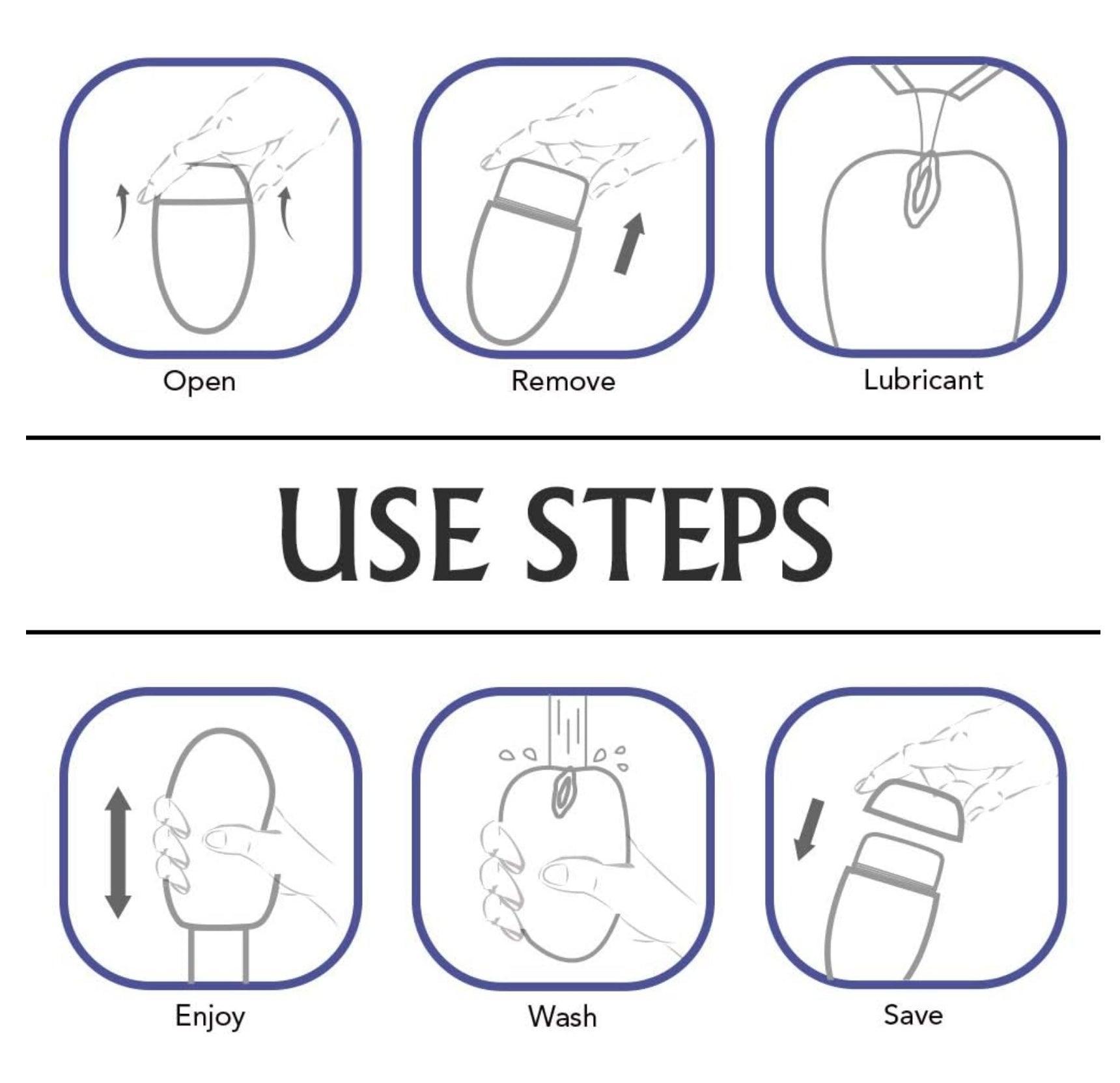 Open

Remove

Lubricant

USE STEPS

Enjoy

Wash

Save