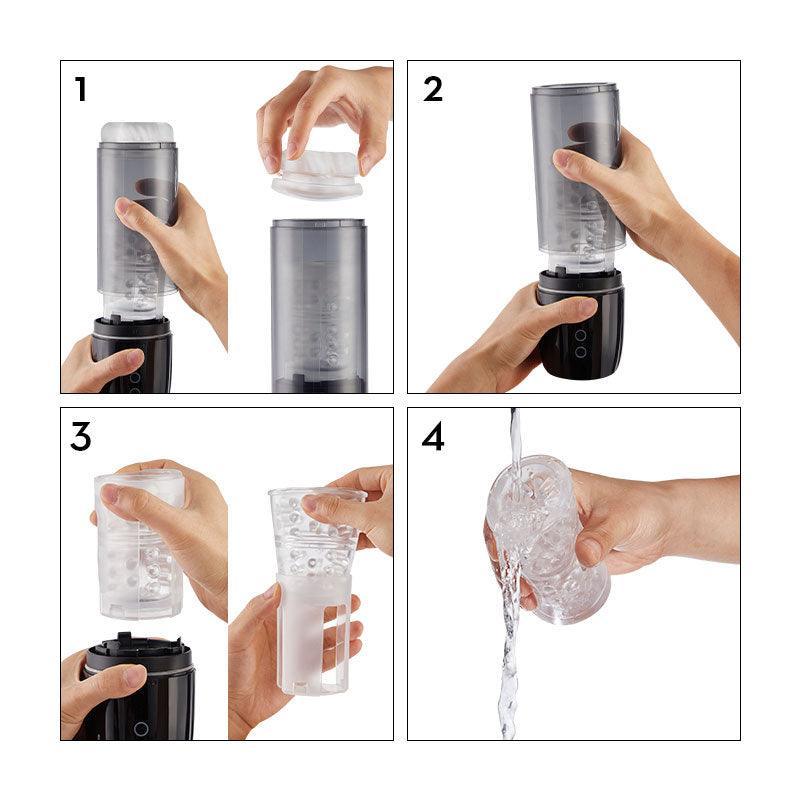 1

2

3

4