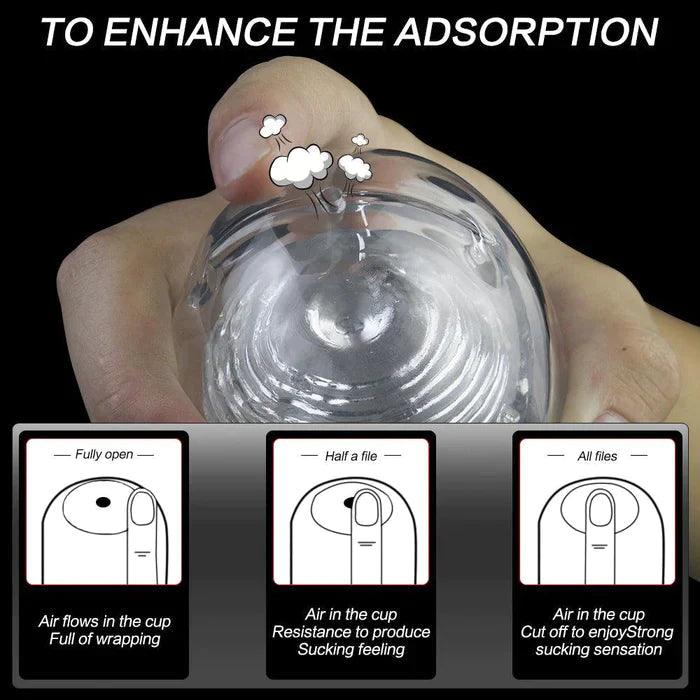 TO ENHANCE THE ADSORPTION

— Fully open —

Air flows in the cup
Full of wrapping

— Half a file —

Air in the cup
Resistance to produce
Sucking feeling

— All files —

Air in the cup
Cut off to enjoyStrong
sucking sensation